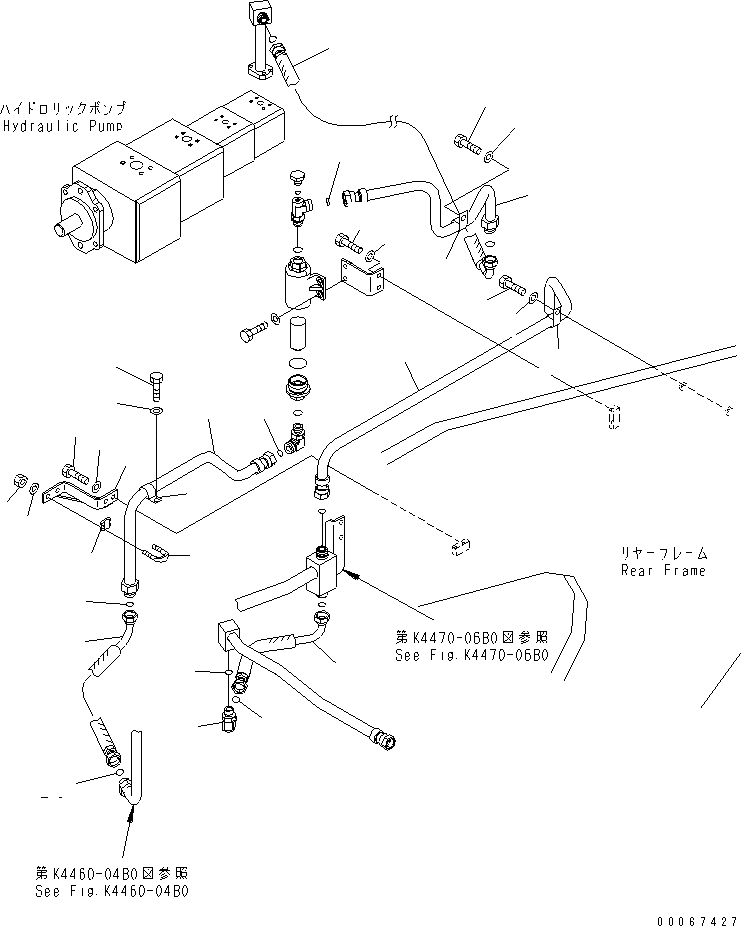 ハイドロリックポンプ
Hydraulic Pump

リヤーフレーム
Rear Frame

第K4470-06B0図参照
See Fig.K4470-06B0

第K4460-04B0図参照
See Fig.K4460-04B0

00067427