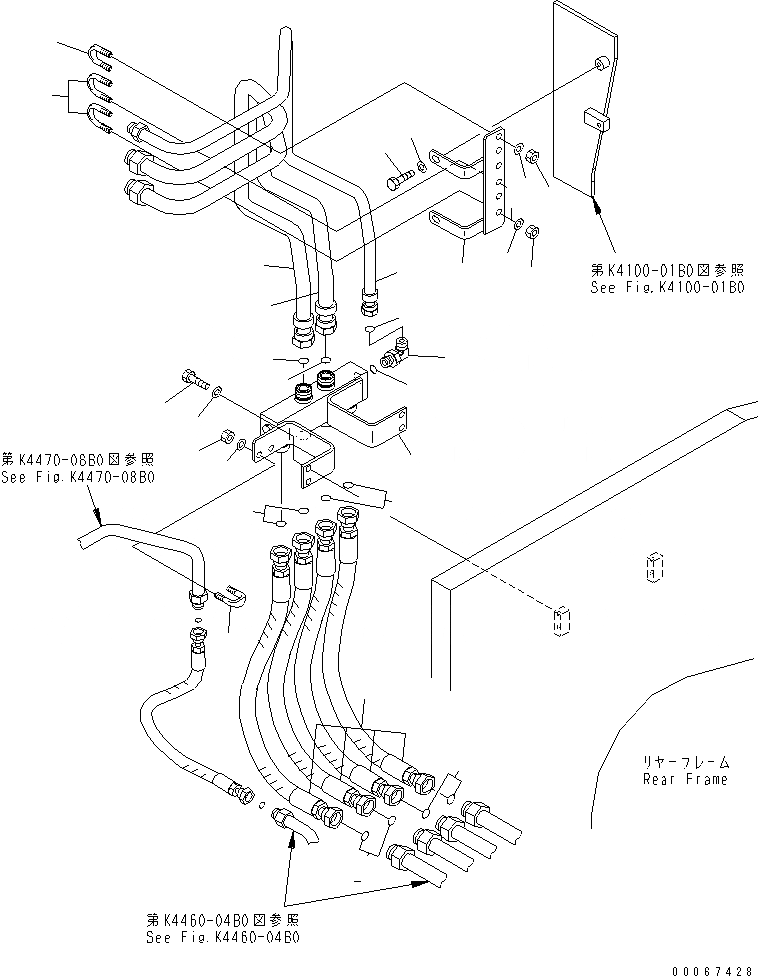 第K4100-01B0図参照
See Fig.K4100-01B0

第K4470-08B0図参照
See Fig.K4470-08B0

リヤーフレーム
Rear Frame

第K4460-04B0図参照
See Fig.K4460-04B0

00067428