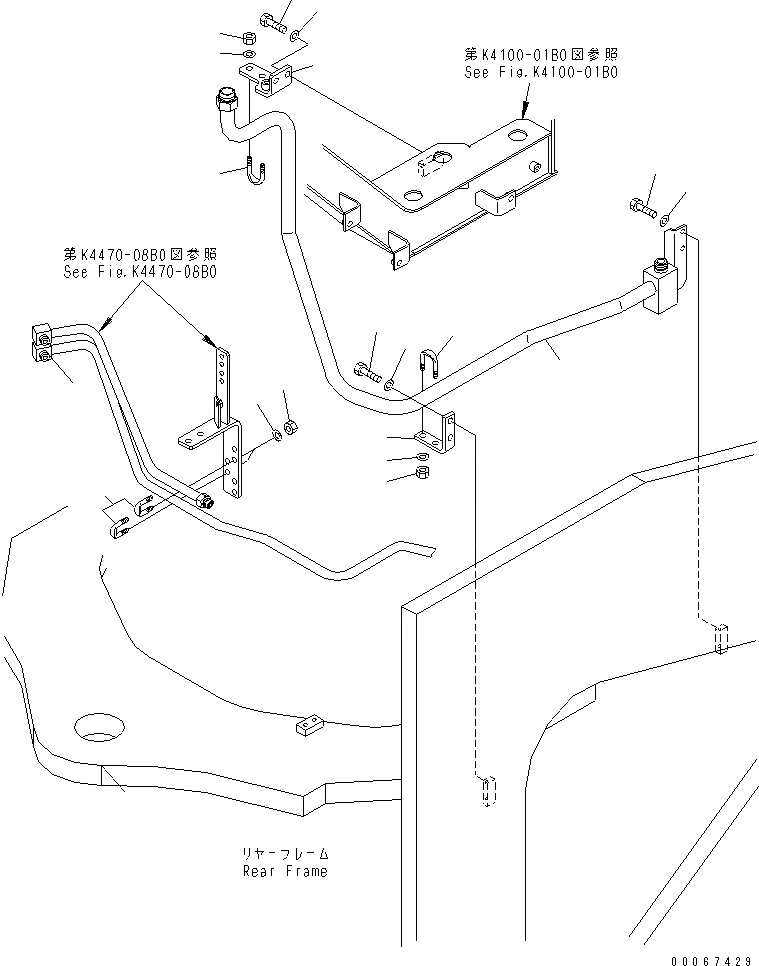 第K4100-01B0図参照
See Fig.K4100-01B0

第K4470-08B0図参照
See Fig.K4470-08B0

リヤーフレーム
Rear Frame

00067429