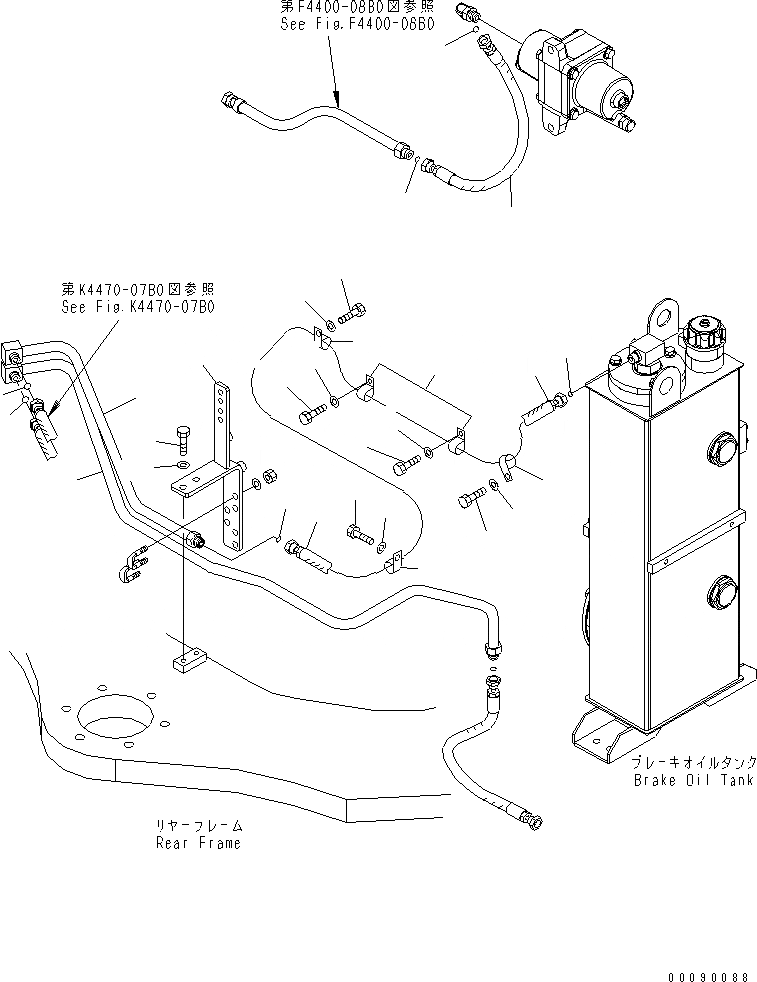 第F4400-08B0図参照
See Fig.F4400-08B0

第K4470-07B0図参照
See Fig.K4470-07B0

ブレーキオイルタンク
Brake Oil Tank

リヤーフレーム
Rear Frame

00090088