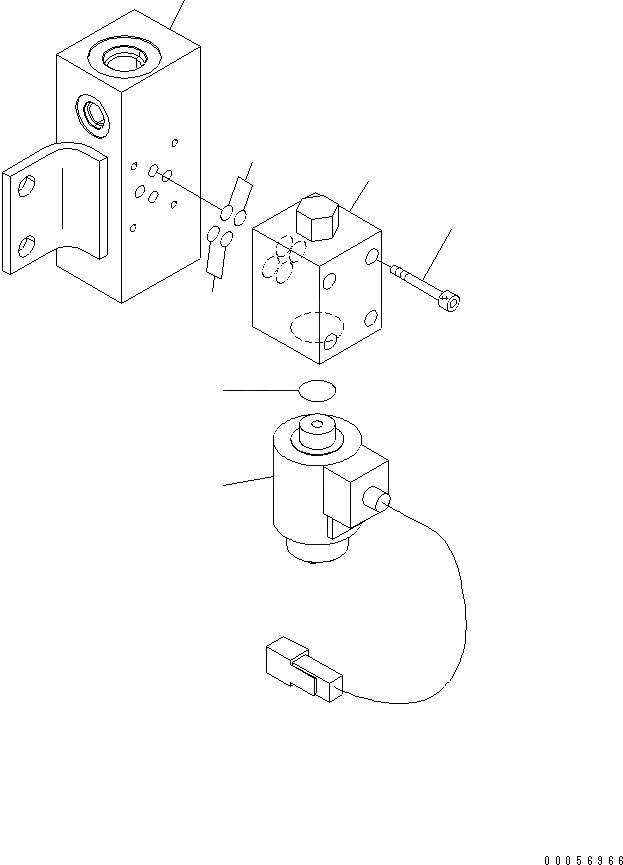 00056966