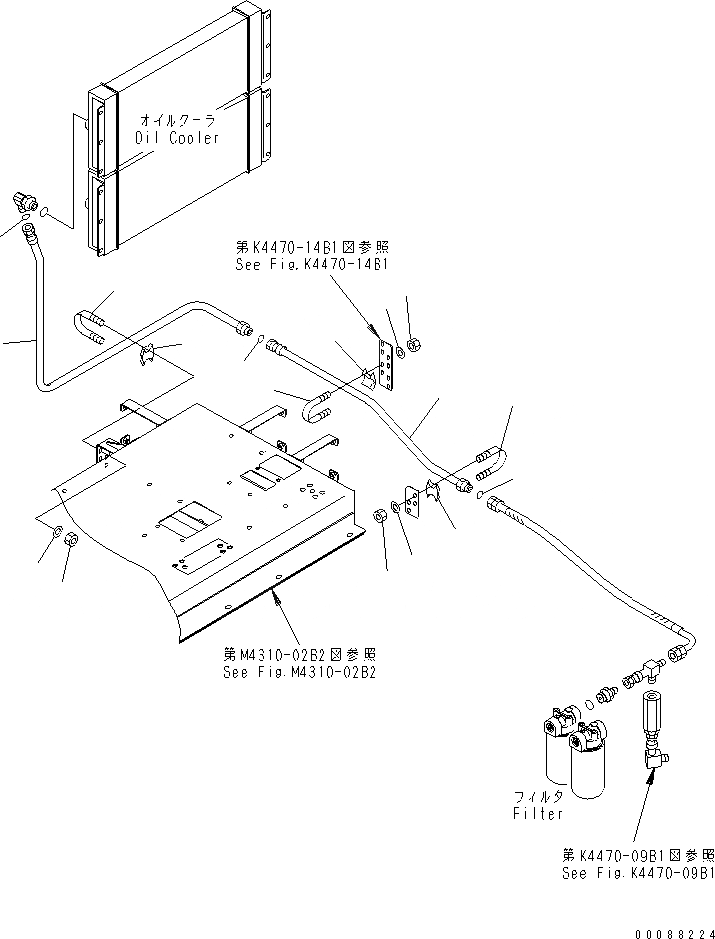 オイルクーラ
Oil Cooler

第K4470-14B1図参照
See Fig.K4470-14B1

第M4310-02B2図参照
See Fig.M4310-02B2

フィルタ
Filter

第K4470-09B1図参照
See Fig.K4470-09B1

00088224