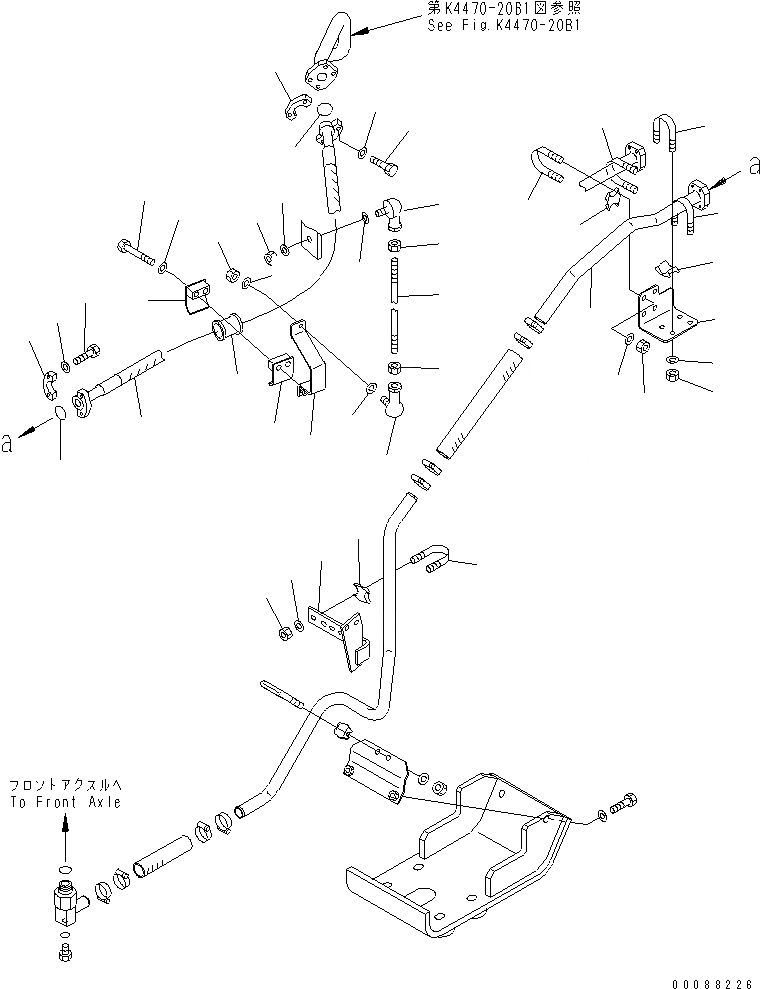 第K4470-20B1図参照
See Fig.K4470-20B1

a

a

フロントアクスルへ
To Front Axle

00088226