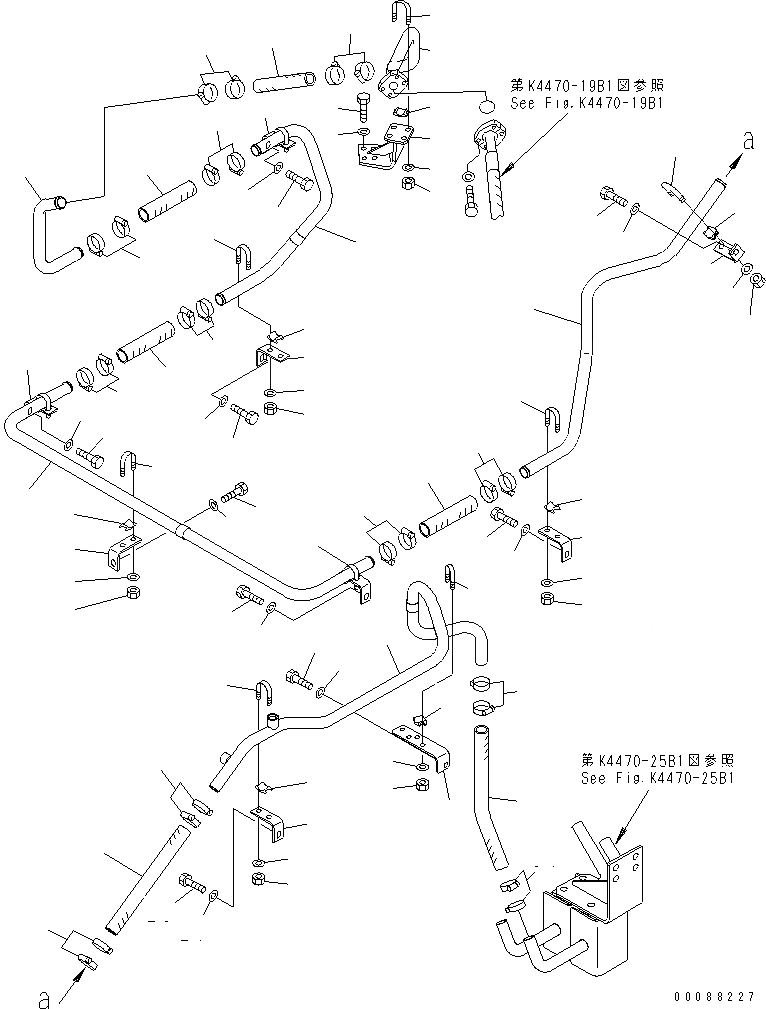 第K4470-19B1図参照
See Fig.K4470-19B1

a

第K4470-25B1図参照
See Fig.K4470-25B1

a

00088227