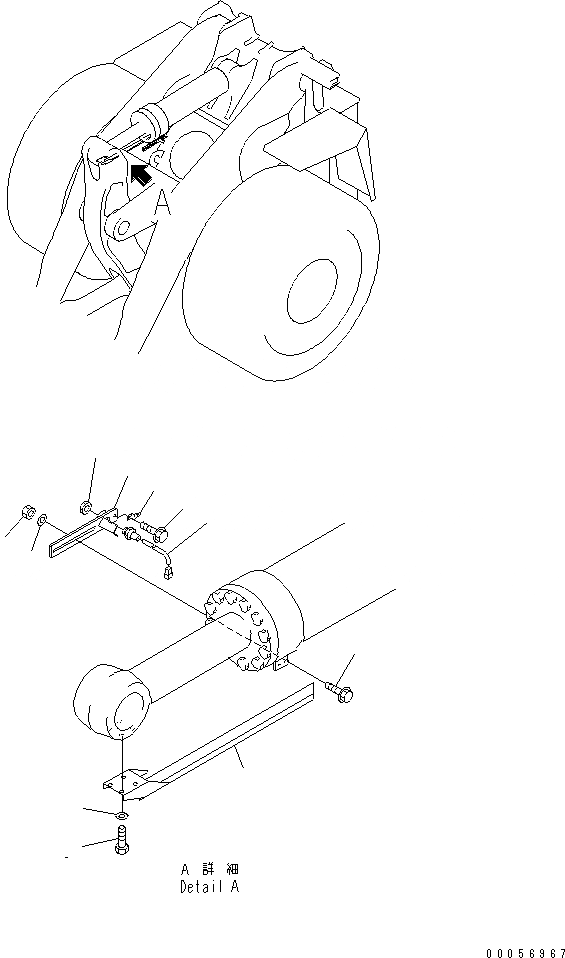 A

A 詳細
Detail A

00056967