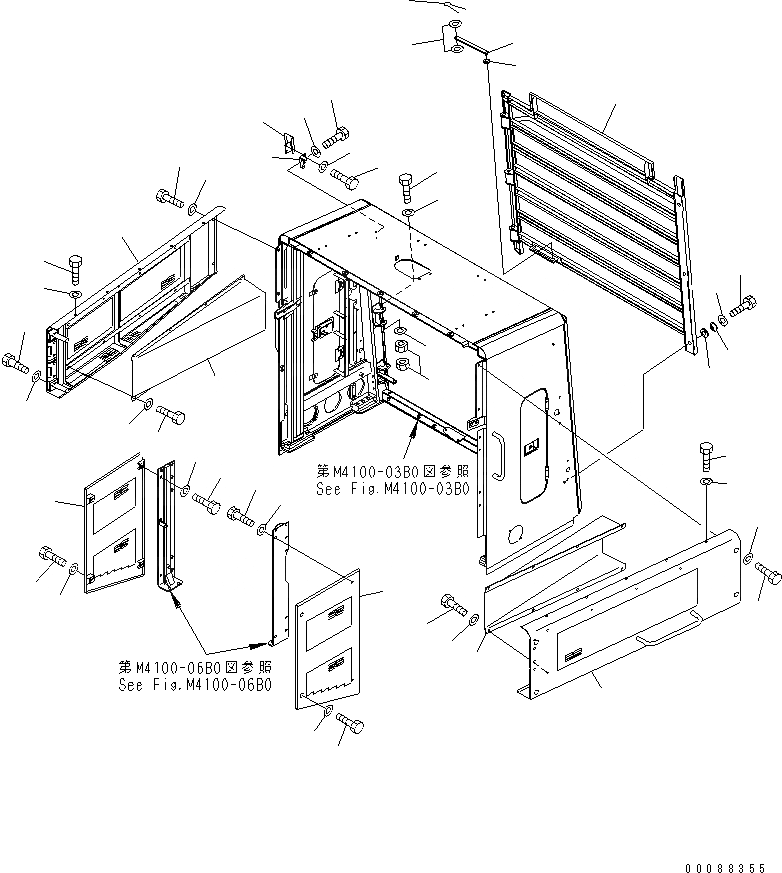 第M4100-03B0図参照
See Fig.M4100-03B0

第M4100-06B0図参照
See Fig.M4100-06B0

00088355