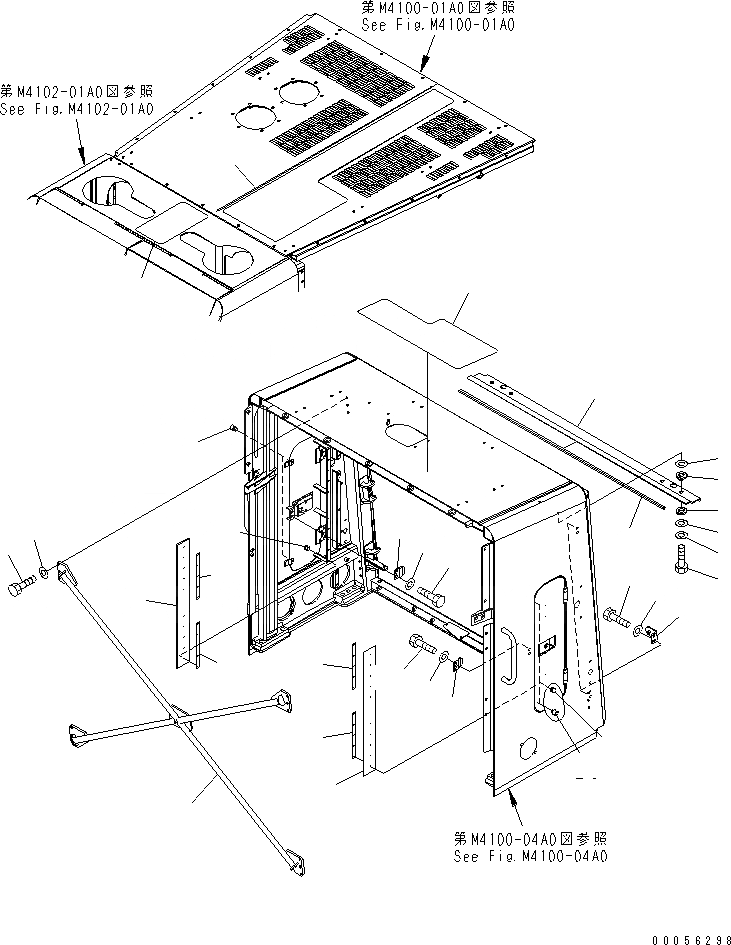 第M4100-01A0図参照
See Fig.M4100-01A0

第M4102-01A0図参照
See Fig.M4102-01A0

第M4100-04A0図参照
See Fig.M4100-04A0

00056298