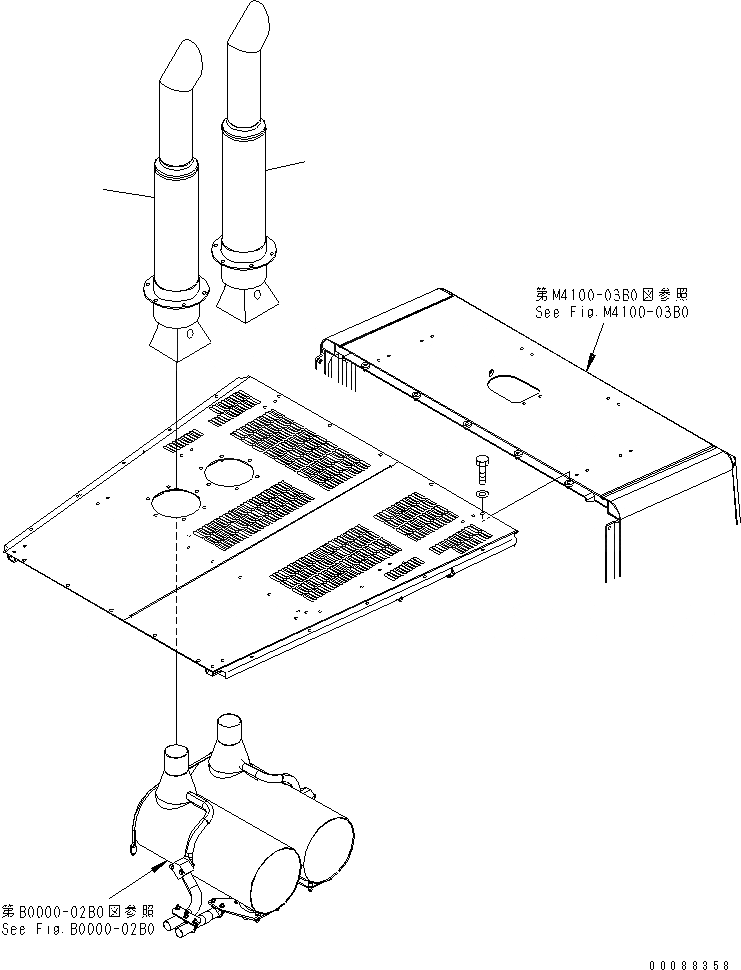 第M4100-03B0図参照
See Fig.M4100-03B0

第B0000-02B0図参照
See Fig.B0000-02B0

00088358