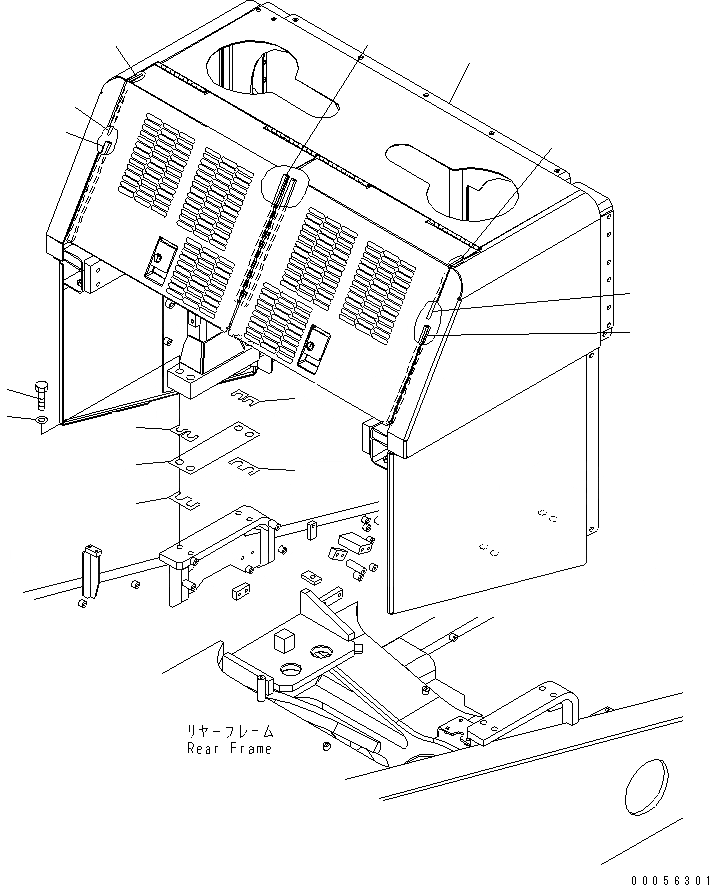 リヤーフレーム
Rear Frame

00056301