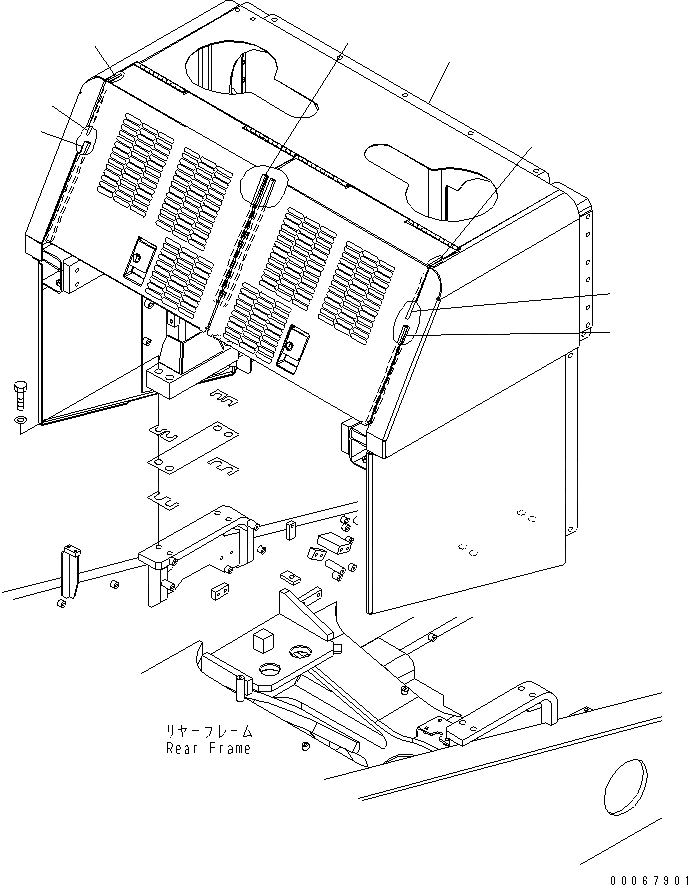 リヤーフレーム
Rear Frame

00067901