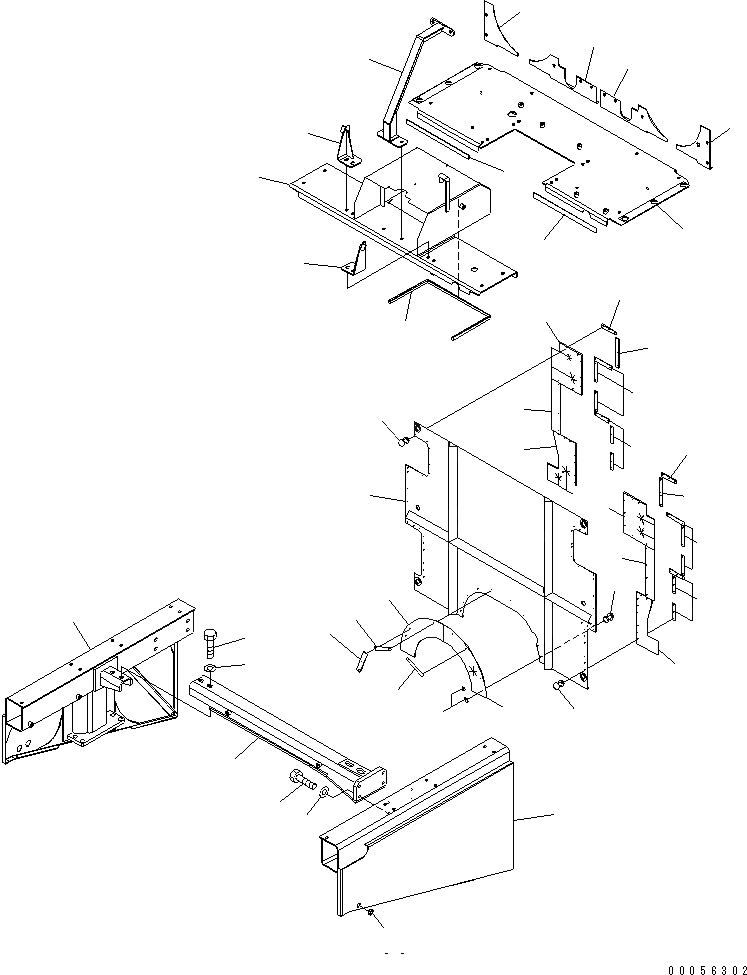 00056302