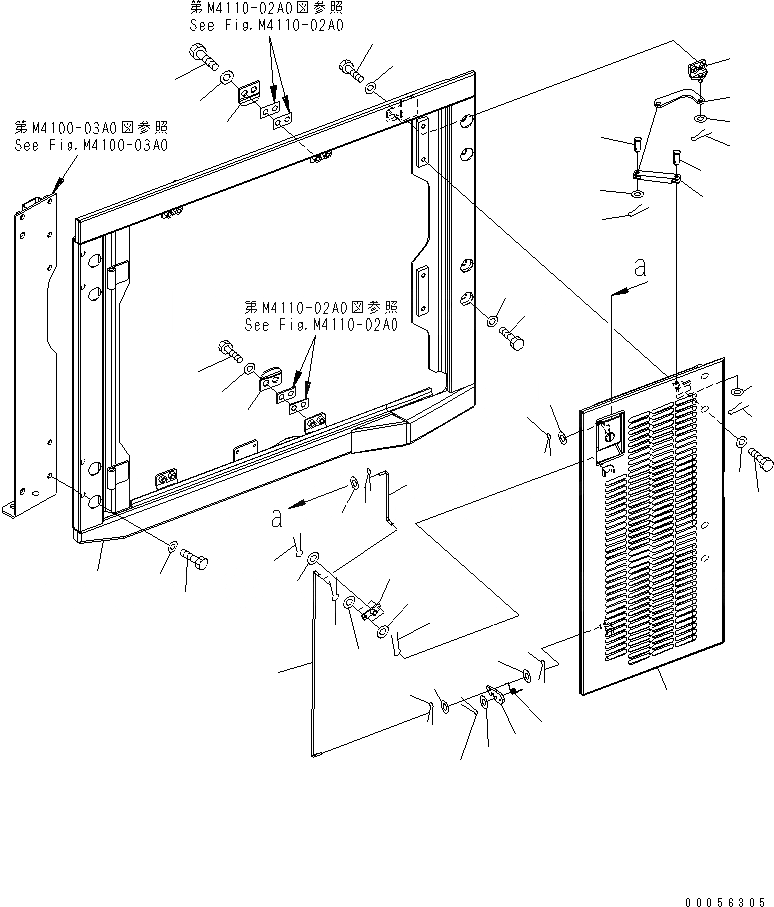 第M4110-02A0図参照
See Fig.M4110-02A0

第M4100-03A0図参照
See Fig.M4100-03A0

第M4110-02A0図参照
See Fig.M4110-02A0

a

a

00056305