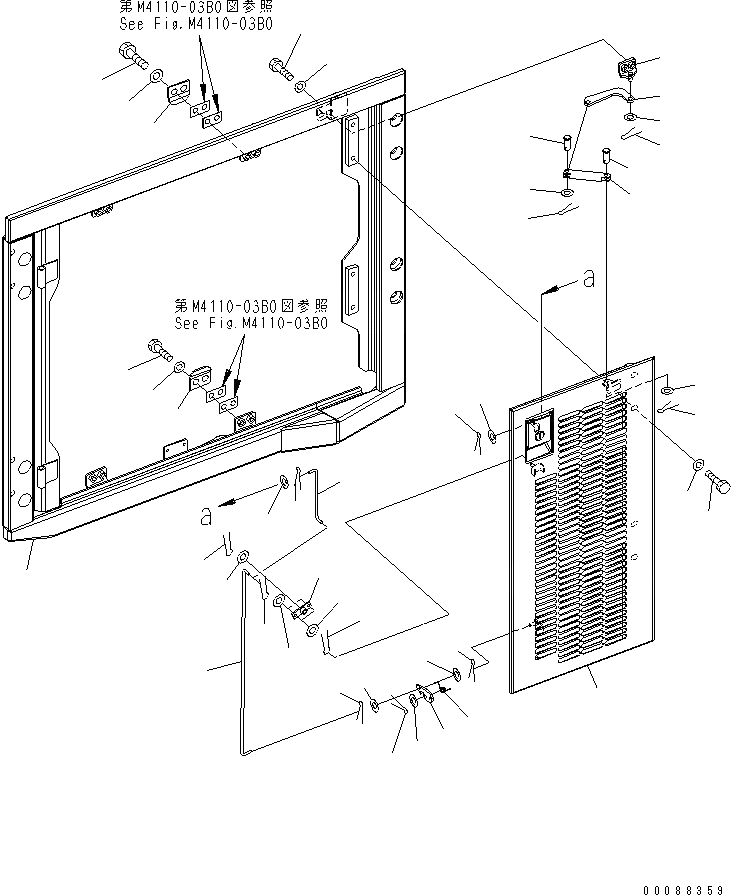 第M4110-03B0図参照
See Fig.M4110-03B0

第M4110-03B0図参照
See Fig.M4110-03B0

a

a

00088359