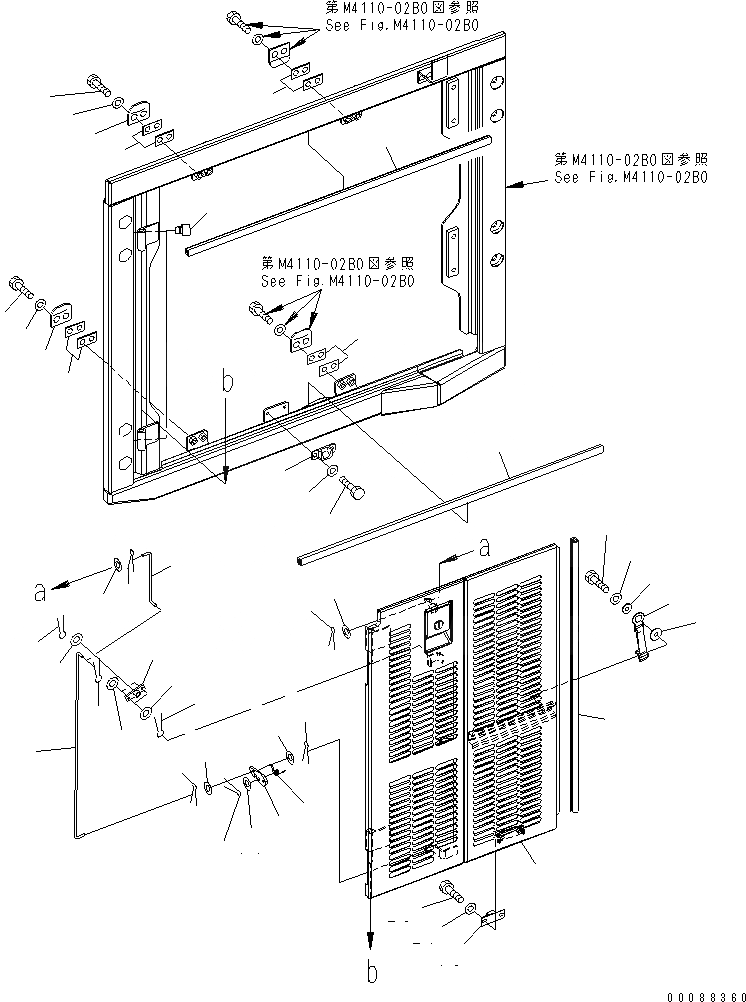 第M4110-02B0図参照
See Fig.M4110-02B0

第M4110-02B0図参照
See Fig.M4110-02B0

第M4110-02B0図参照
See Fig.M4110-02B0

b

a

a

b

00088360