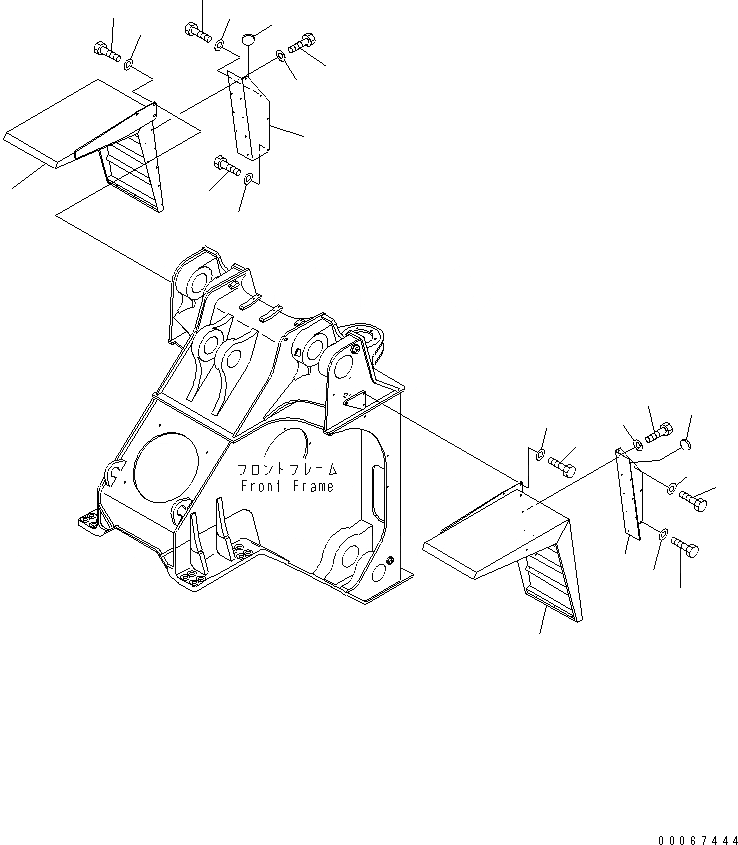 フロントフレーム
Front Frame

00067444