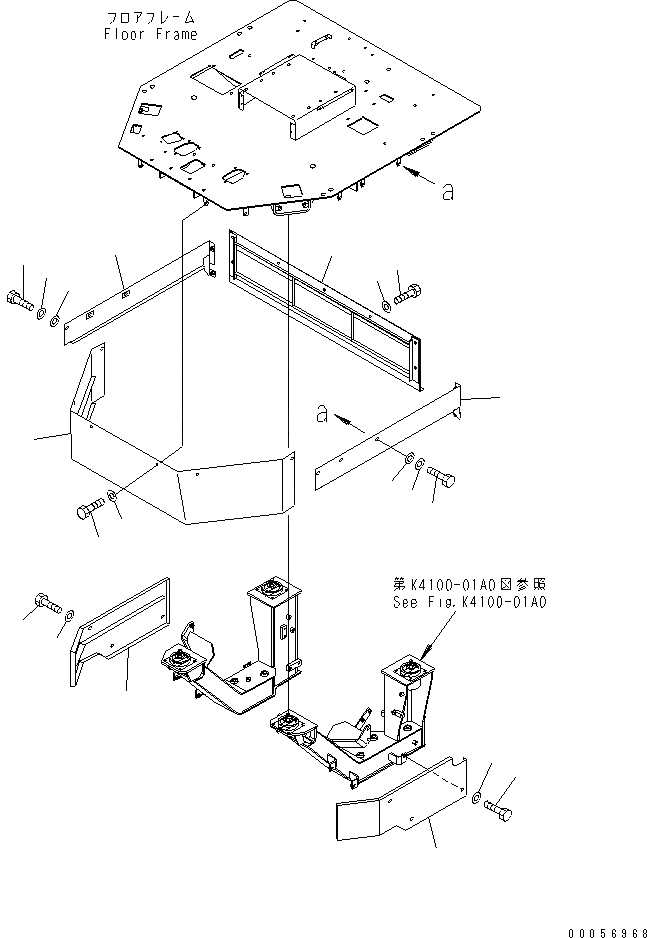 フロアフレーム
Floor Frame

a

a

第K4100-01A0図参照
See Fig.K4100-01A0

00056968