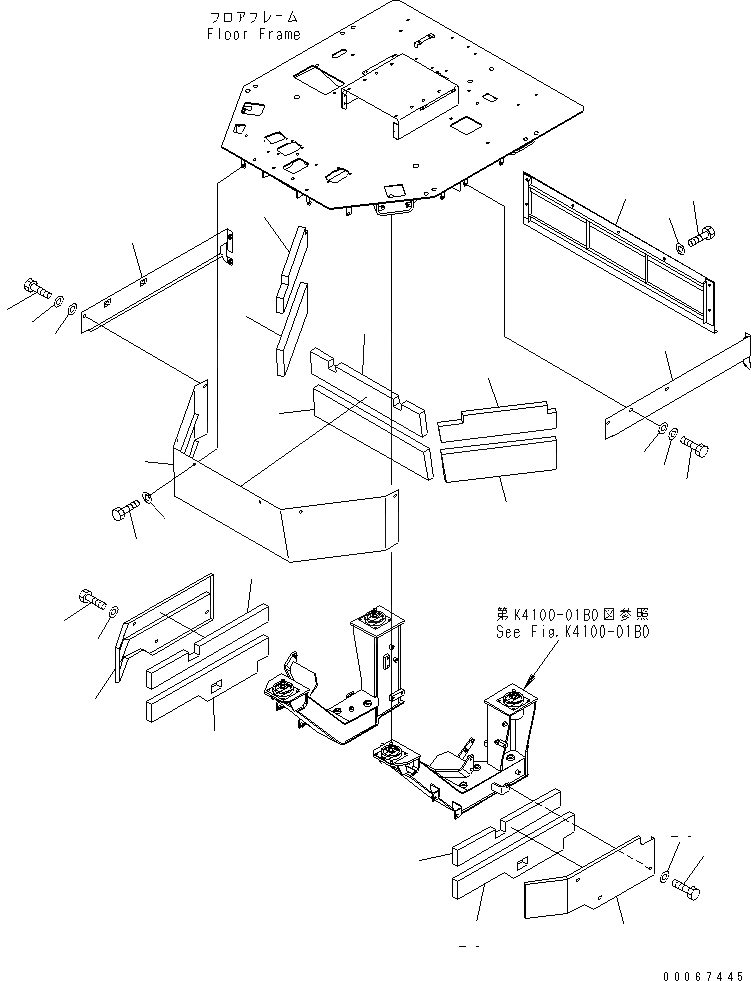 フロアフレーム
Floor Frame

第K4100-01B0図参照
See Fig.K4100-01B0

00067445