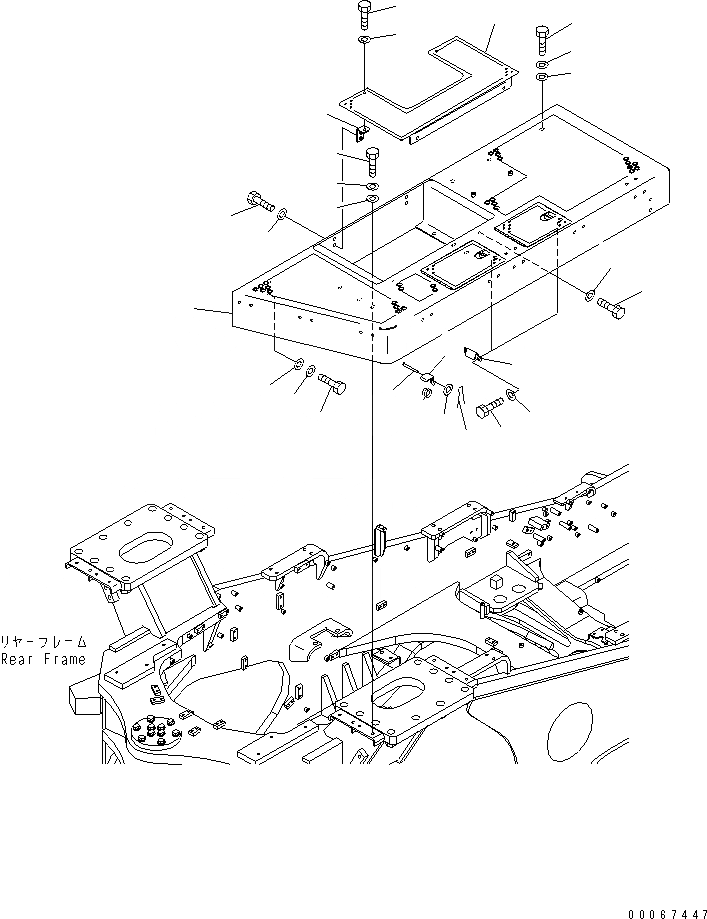 リヤーフレーム
Rear Frame

00067447