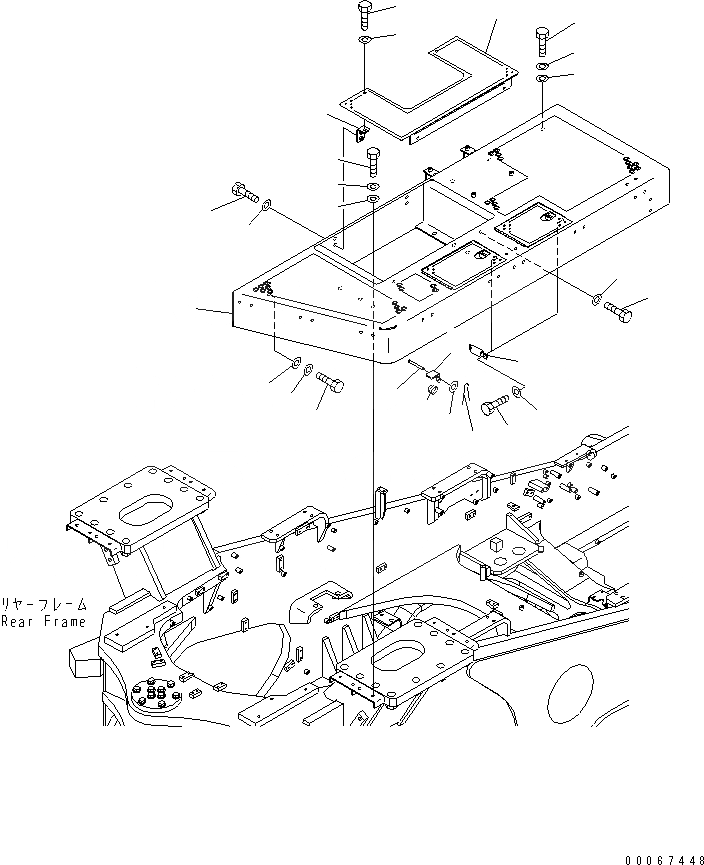 リヤーフレーム
Rear Frame

00067448