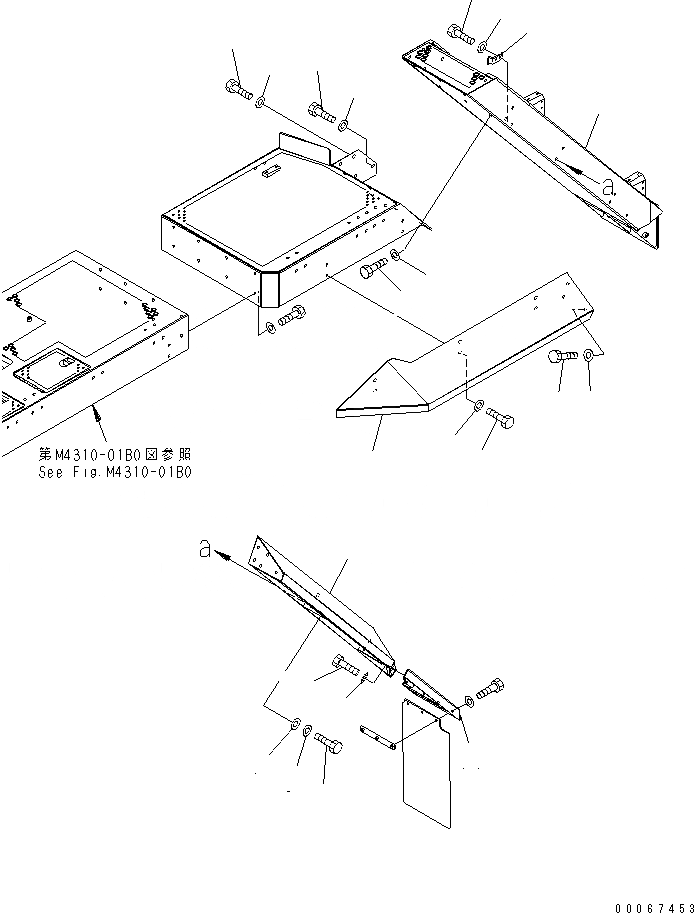 a

第M4310-01B0図参照
See Fig.M4310-01B0

a

00067453