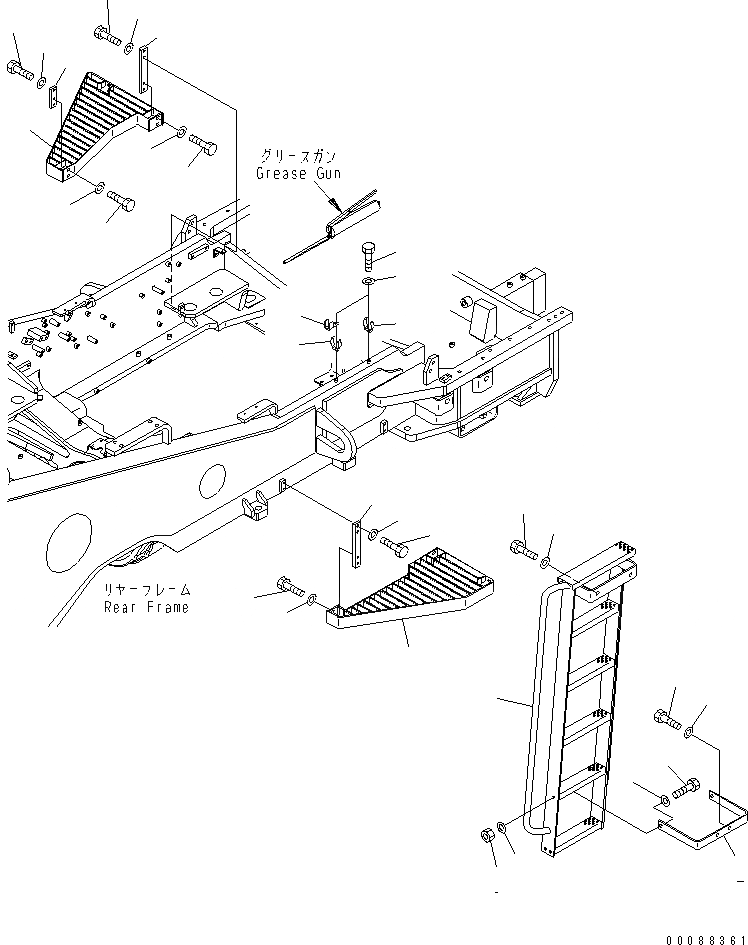 グリースガン
Grease Gun

リヤーフレーム
Rear Frame

00088361