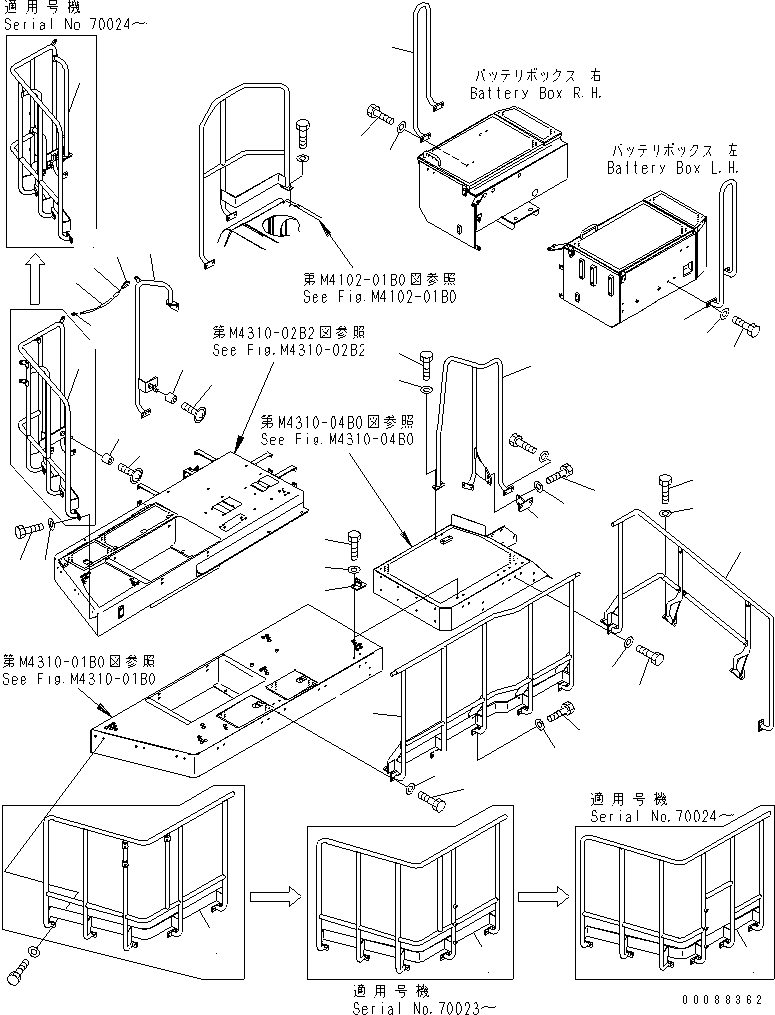 適用号機
Serial No 70024~

バッテリボックス 右
Battery Box R.H.

バッテリボックス 左
Battery Box L.H.

第M4102-01B0図参照
See Fig.M4102-01B0

第M4310-02B2図参照
See Fig.M4310-02B2

第M4310-04B0図参照
See Fig.M4310-04B0

第M4310-01B0図参照
See Fig.M4310-01B0

適用号機
Serial No.70024~

適用号機
Serial No.70023~

00088362