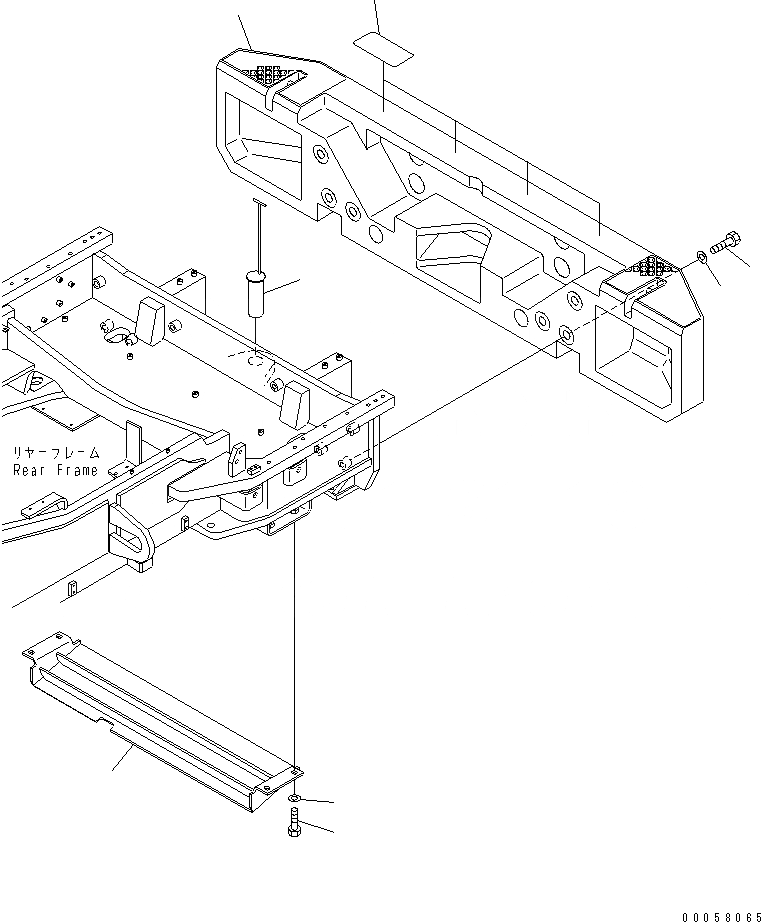 リヤーフレーム
Rear Frame

00058065