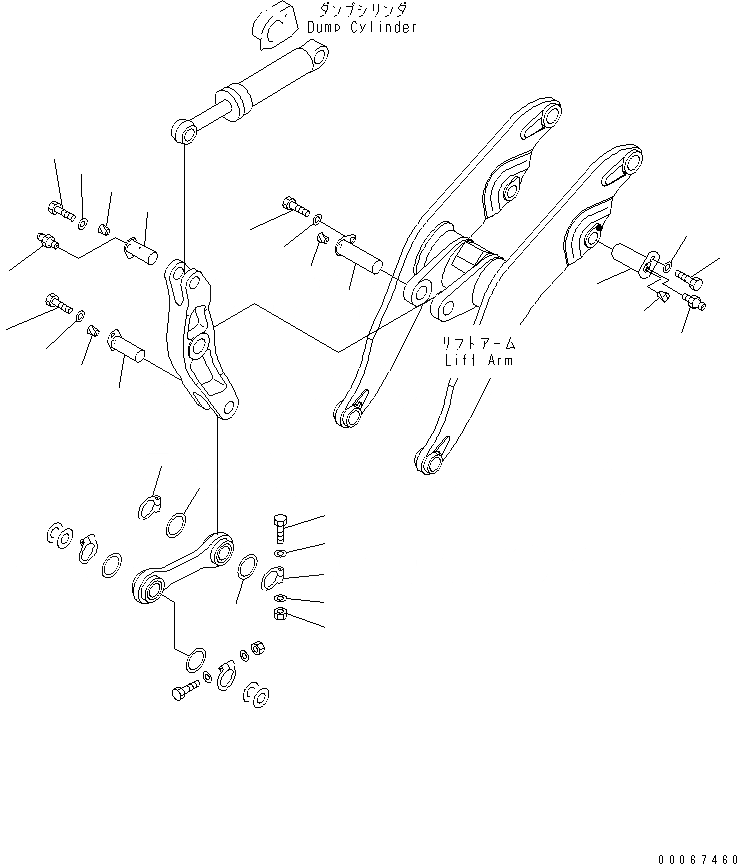 ダンプシリンダ
Dump Cylinder

リフトアーム
Lift Arm

00067460