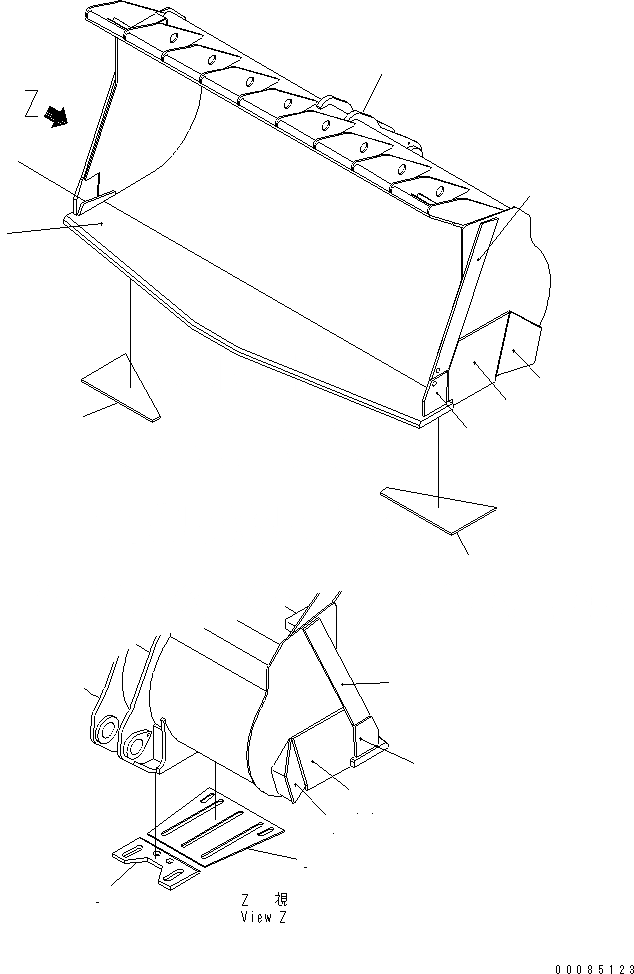 Z

Z 視
View Z

00085123