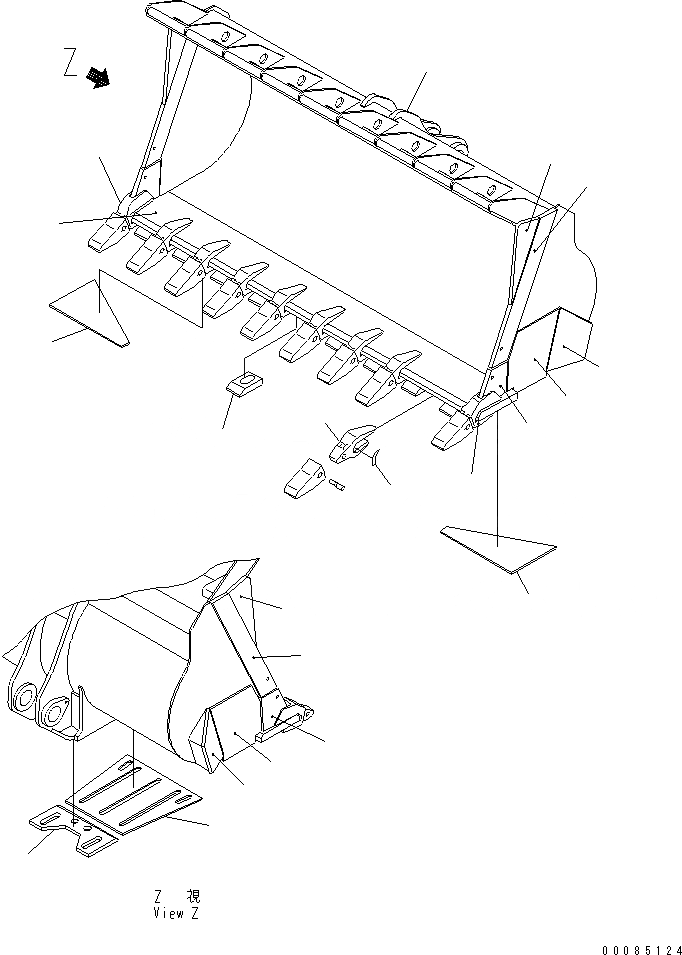 Z

Z 視
View Z

00085124