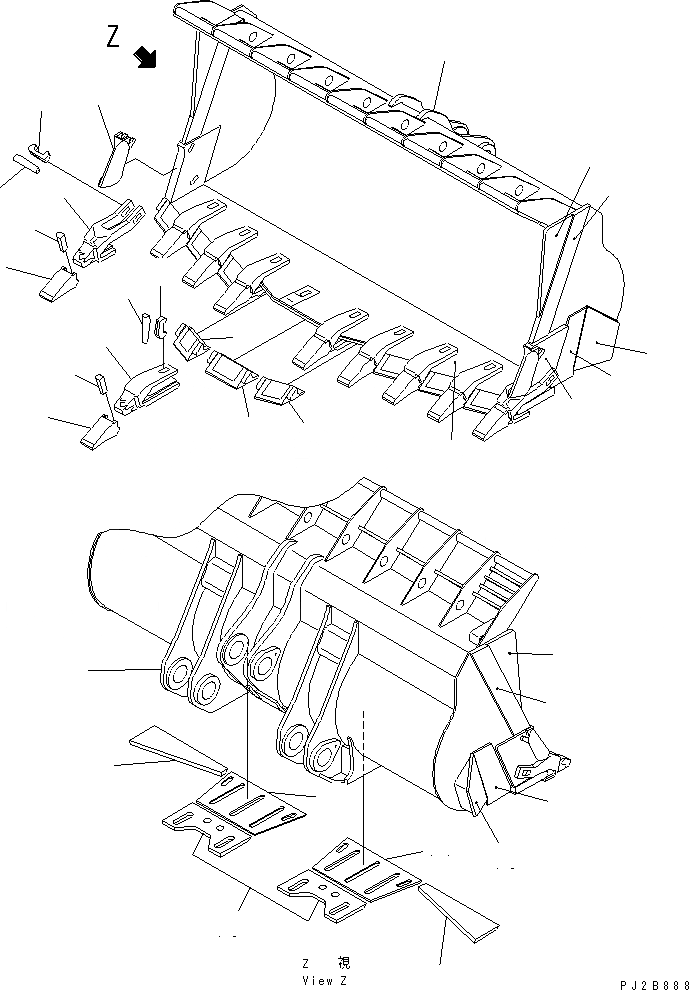 Z

Z 視
View Z

PJ2B888