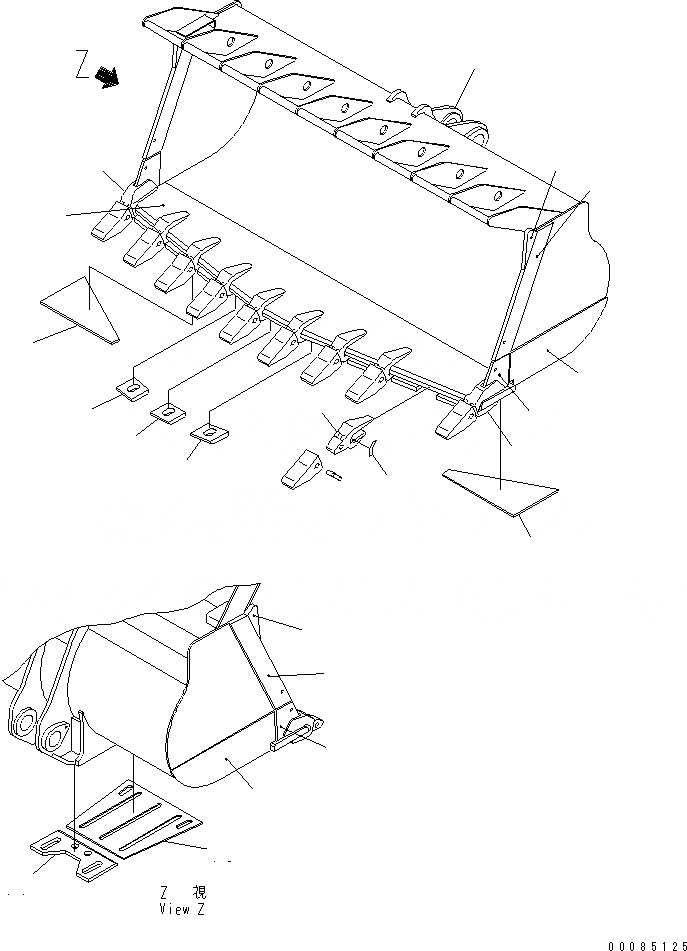 Z

Z 視
View Z

00085125