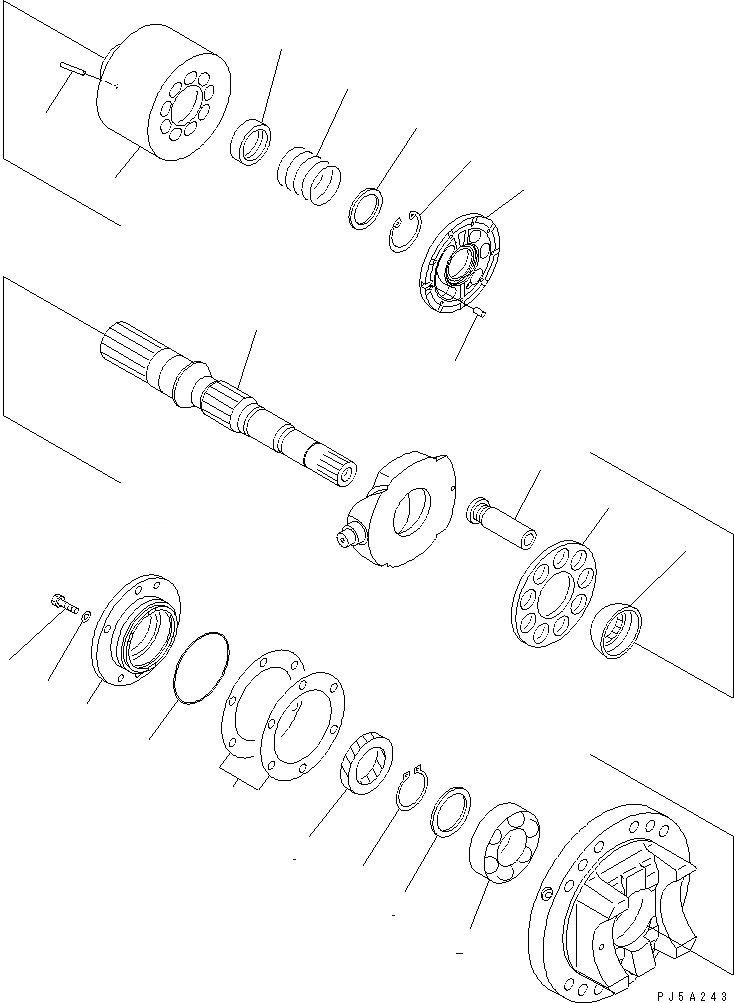 PJ5A243