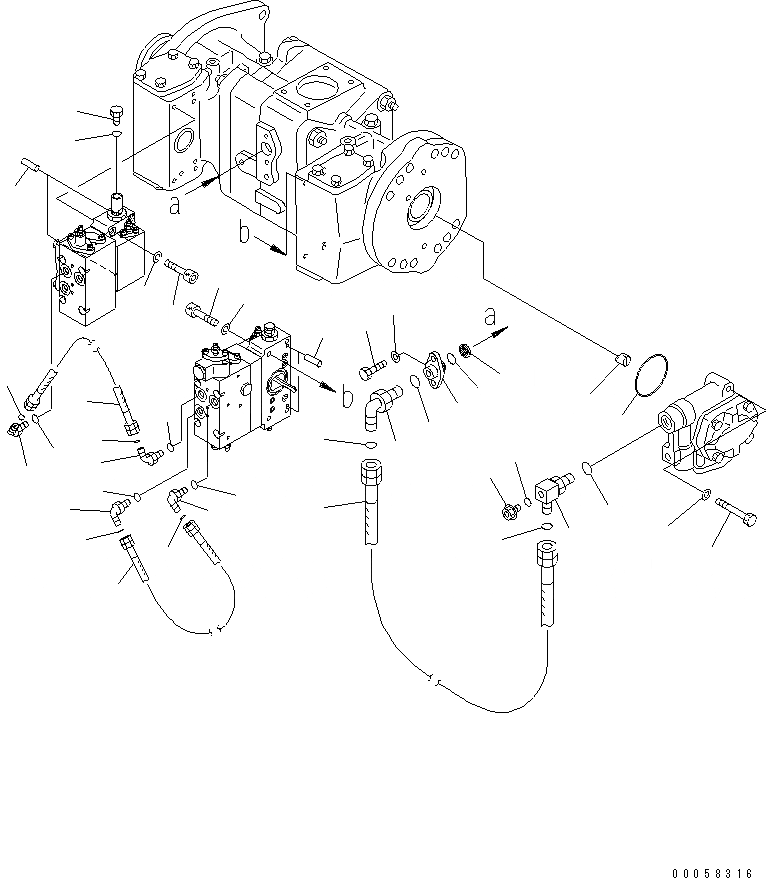 a

b

a

b

00058316