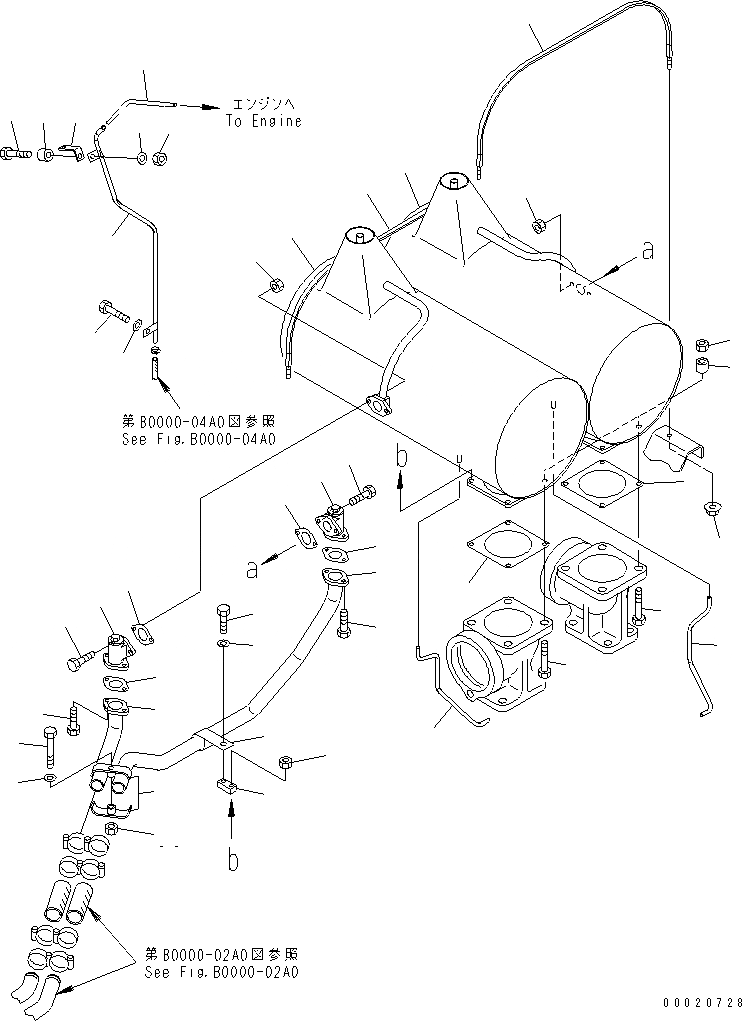 エンジンへ
To Engine

a

第B0000-04A0図参照
See Fig.B0000-04A0

b

a

b

第B0000-02A0図参照
See Fig.B0000-02A0

00020728