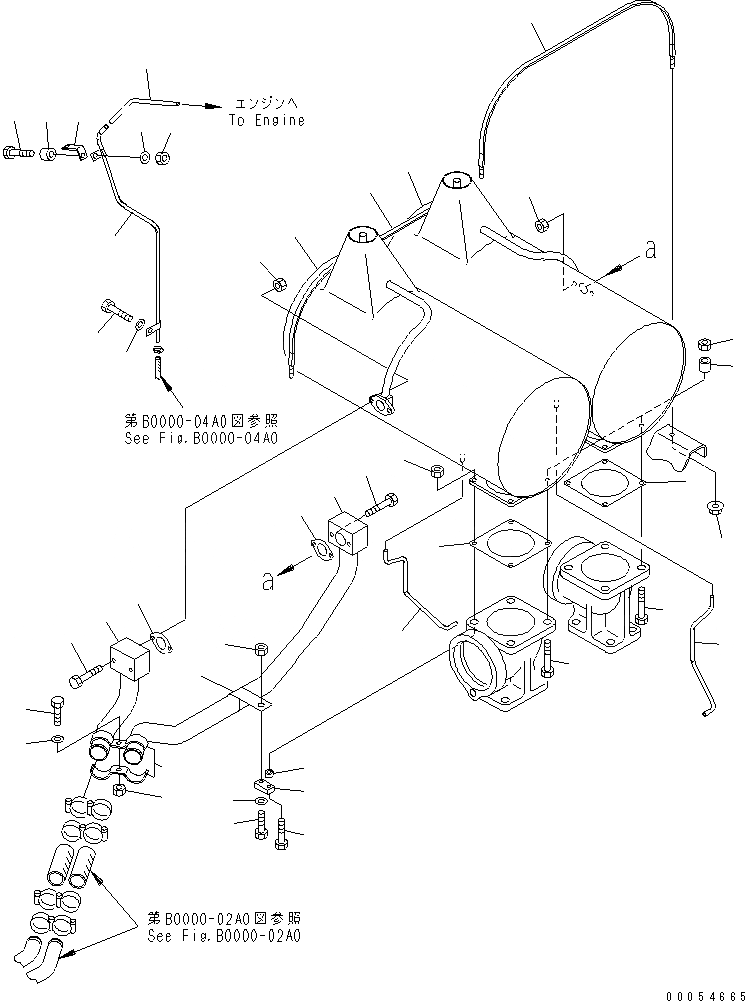 エンジンへ
To Engine

a

第B0000-04A0図参照
See Fig.B0000-04A0

a

第B0000-02A0図参照
See Fig.B0000-02A0

00054665