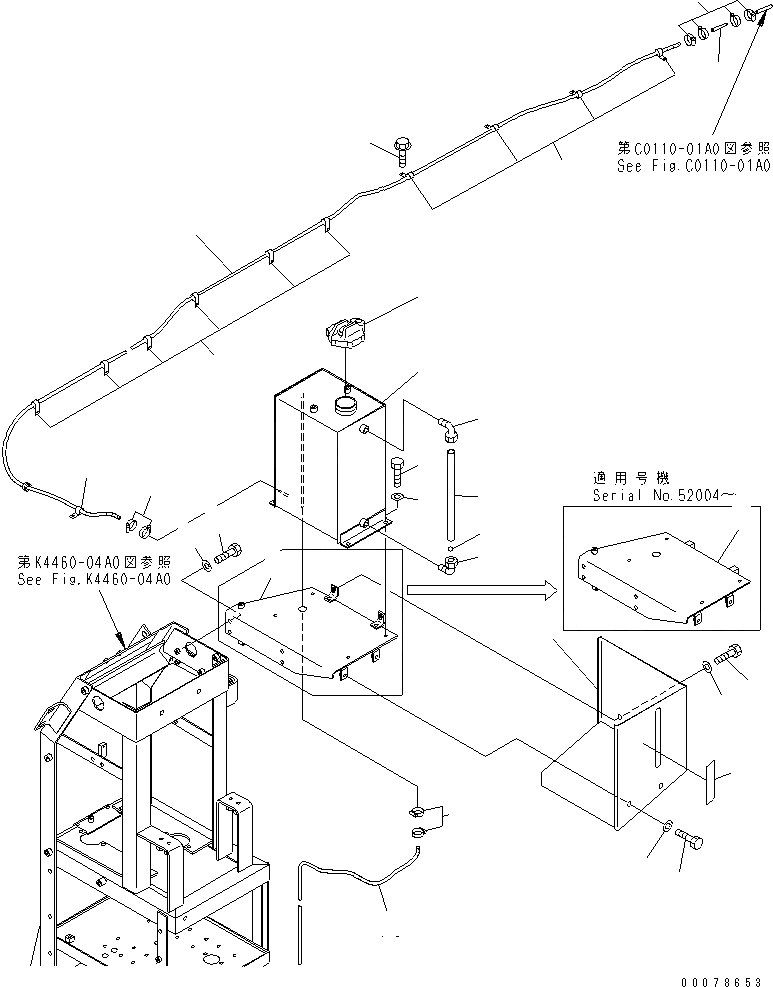 第C0110-01A0図参照
See Fig.C0110-01A0

適用号機
Serial No.52004～

第K4460-04A0図参照
See Fig.K4460-04A0

00078653