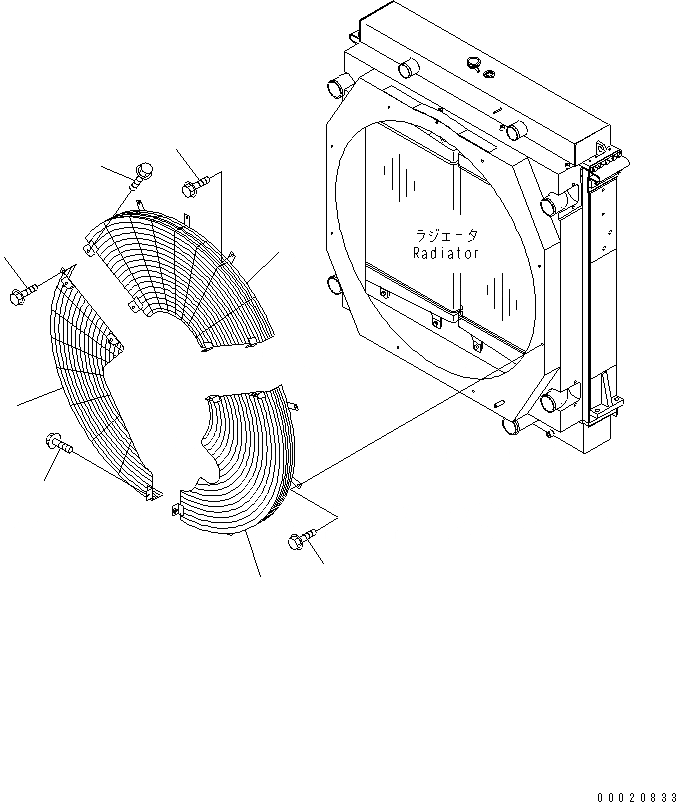 ラジエータ
Radiator

00020833