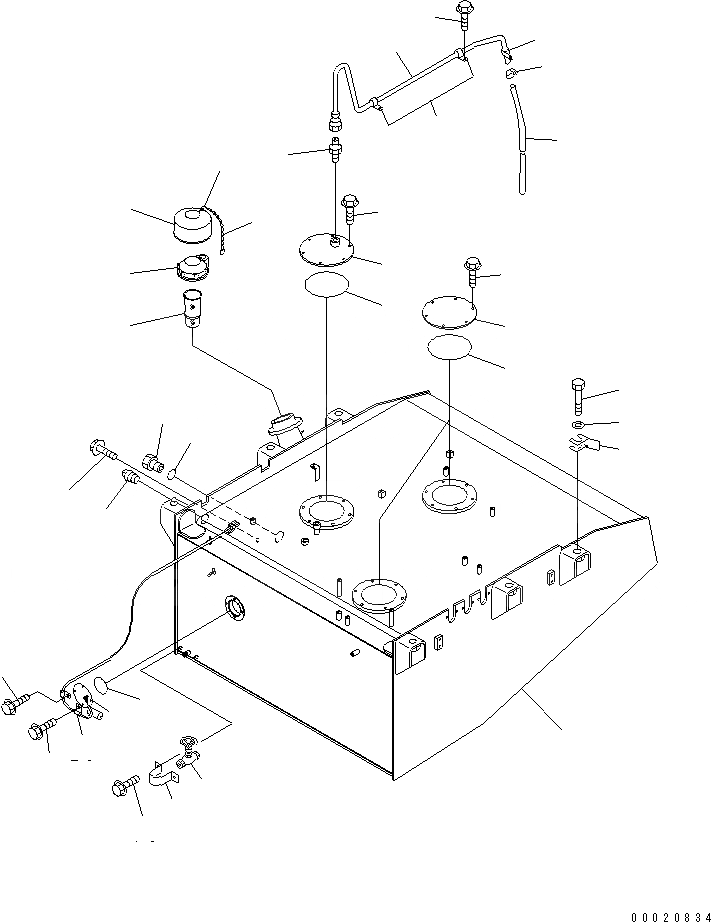 00020834