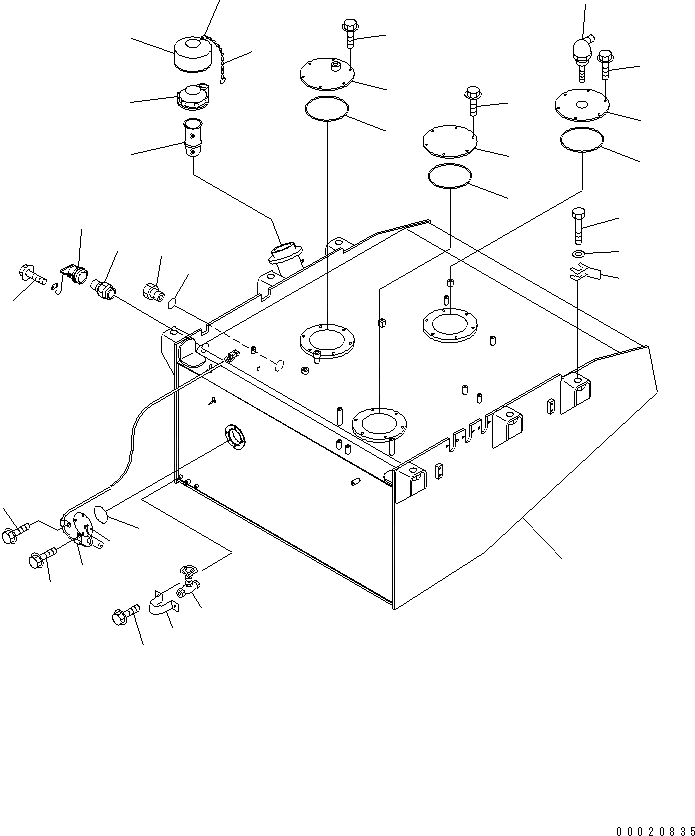 00020835