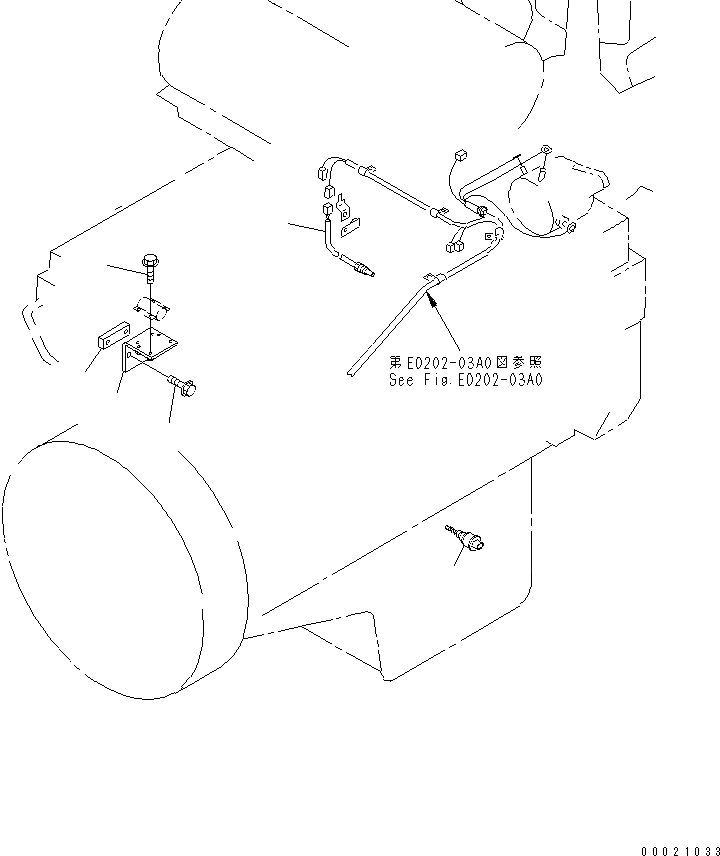 第 E0202-03A0 図参照
See Fig. E0202-03A0

00021033