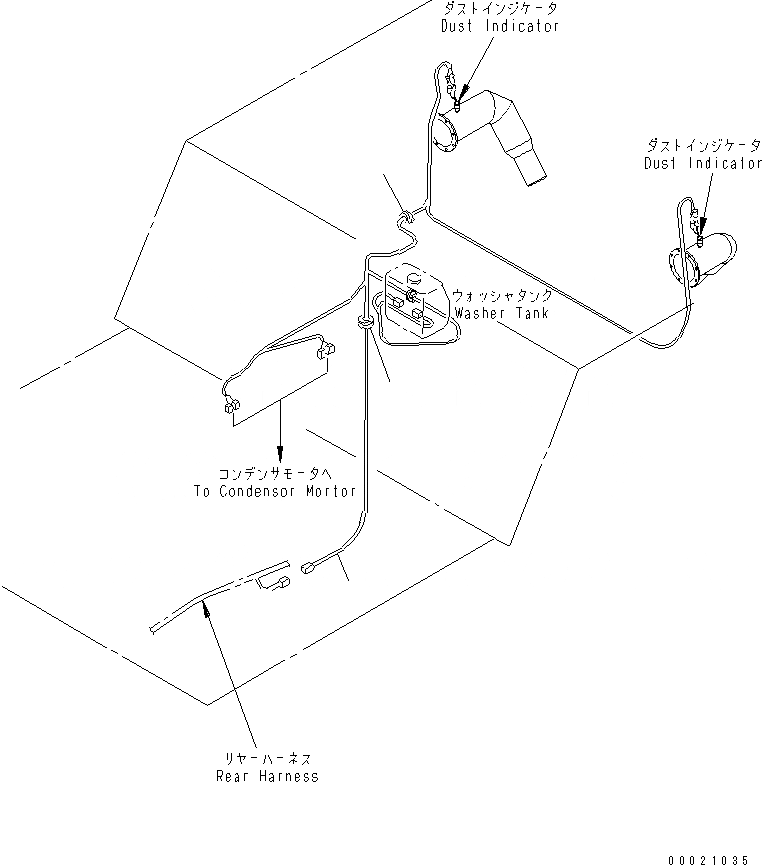 ダストインジケータ
Dust Indicator

ダストインジケータ
Dust Indicator

ウォッシャタンク
Washer Tank

コンデンサモータへ
To Condensor Mortor

リヤーハーネス
Rear Harness

00021035