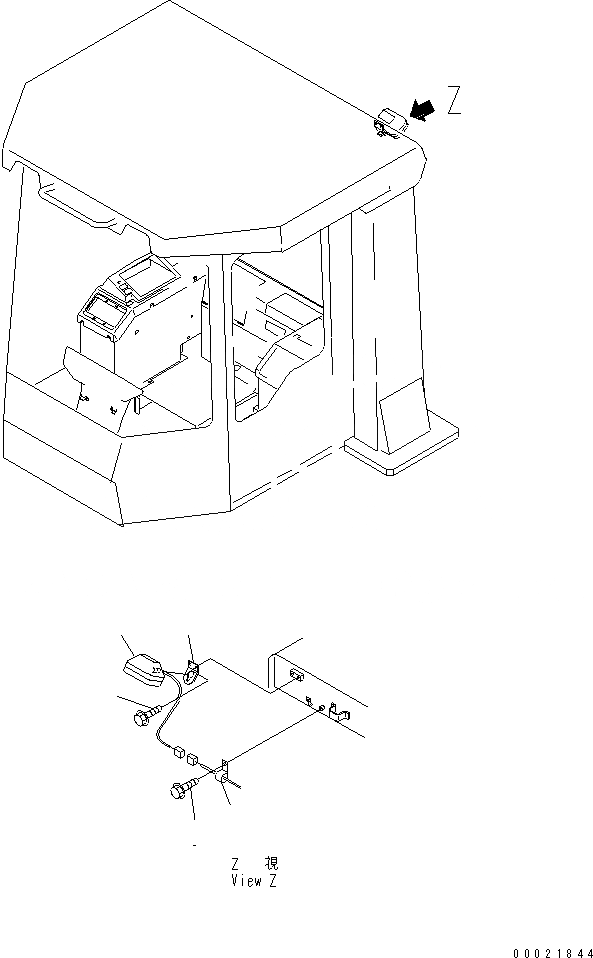 Z

Z 視
View Z

00021844