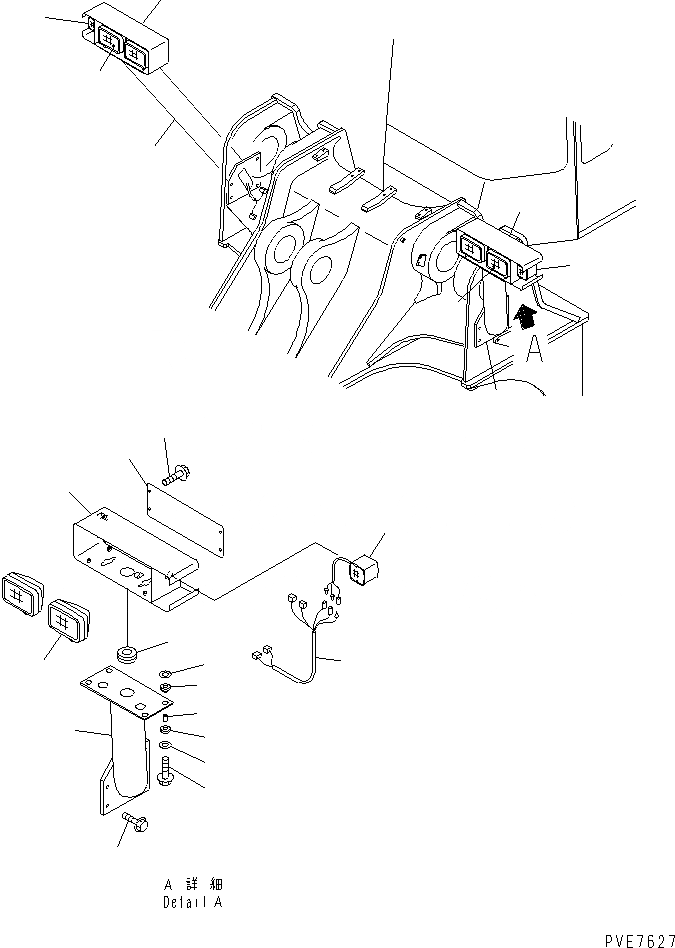 A

A 詳細
Detail A

PVE7627