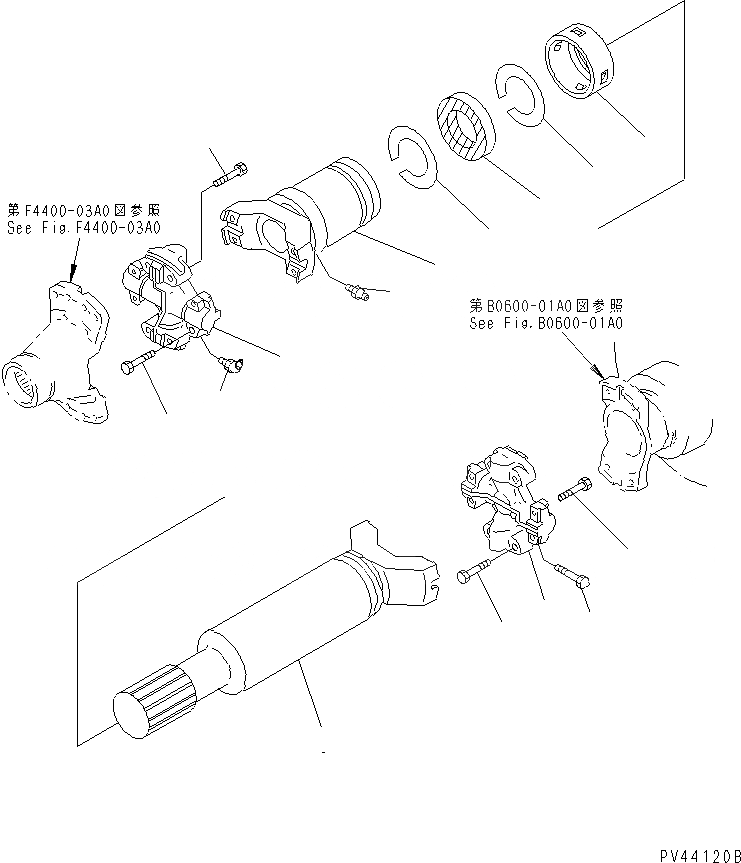 第F4400-03A0図参照
See Fig.F4400-03A0

第B0600-01A0図参照
See Fig.B0600-01A0

PV44120B