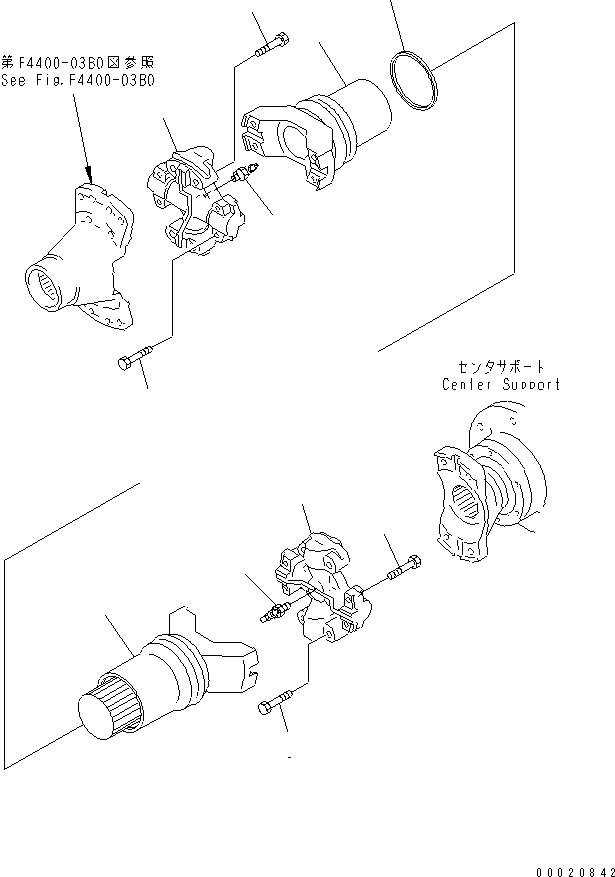 第F4400-03B0図参照
See Fig.F4400-03B0

センタサポート
Center Support

00020842