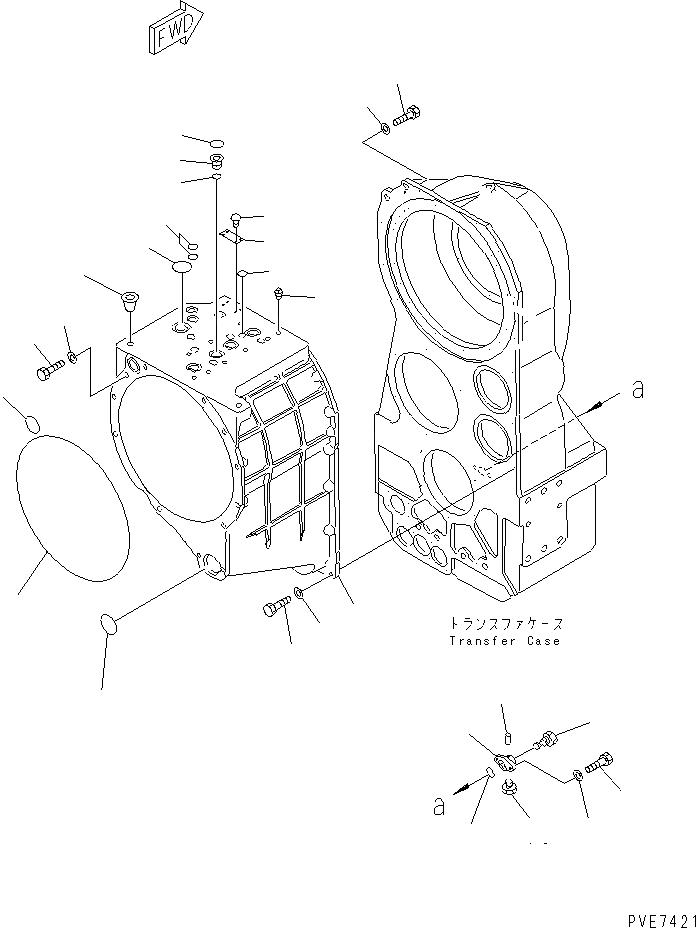 FWD

a

トランスファケース
Transfer Case

a

PVE7421