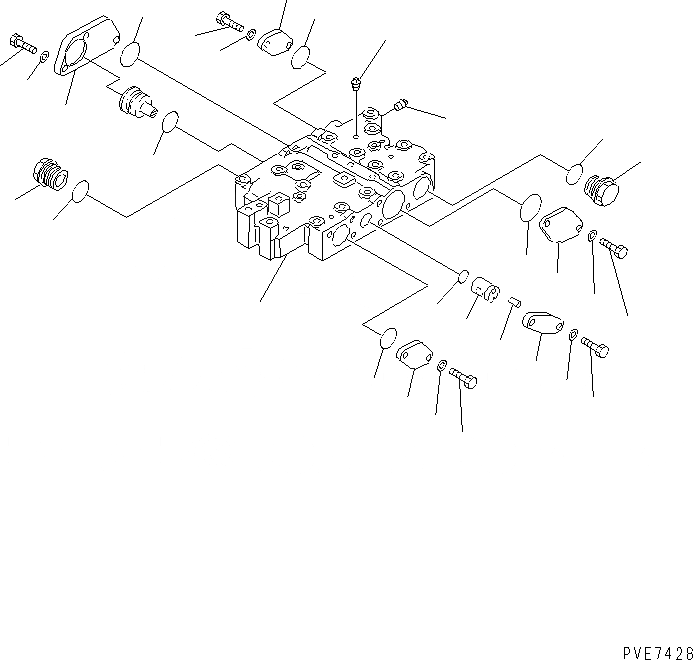 PVE7428