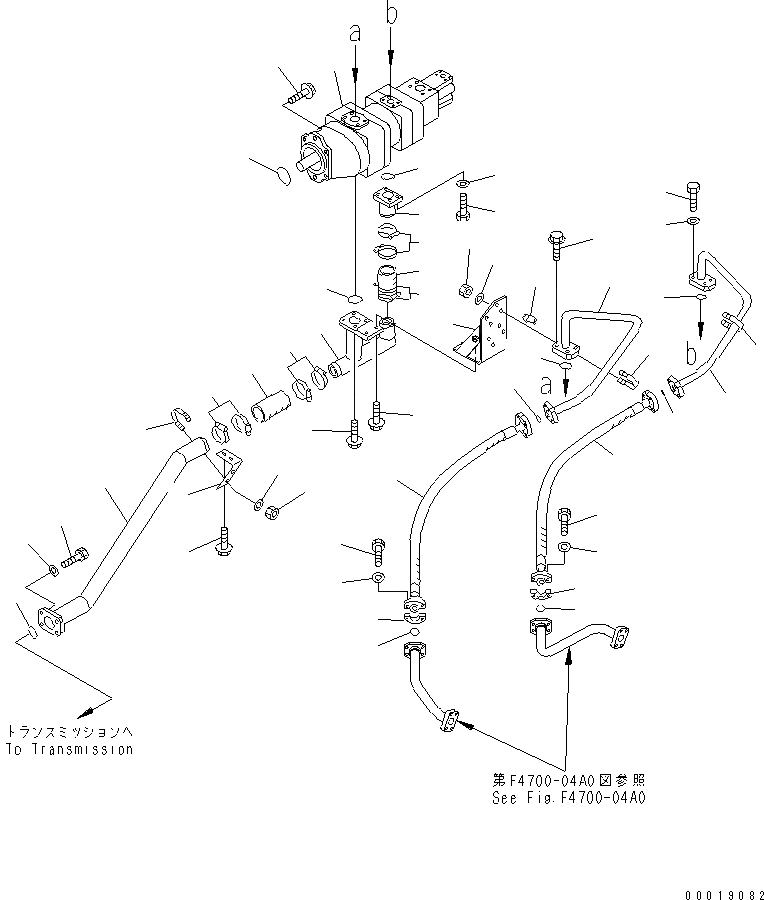 a
b
a
b
トランスミッションへ
To Transmission
第F4700-04A0図参照
See Fig.F4700-04A0
00019082