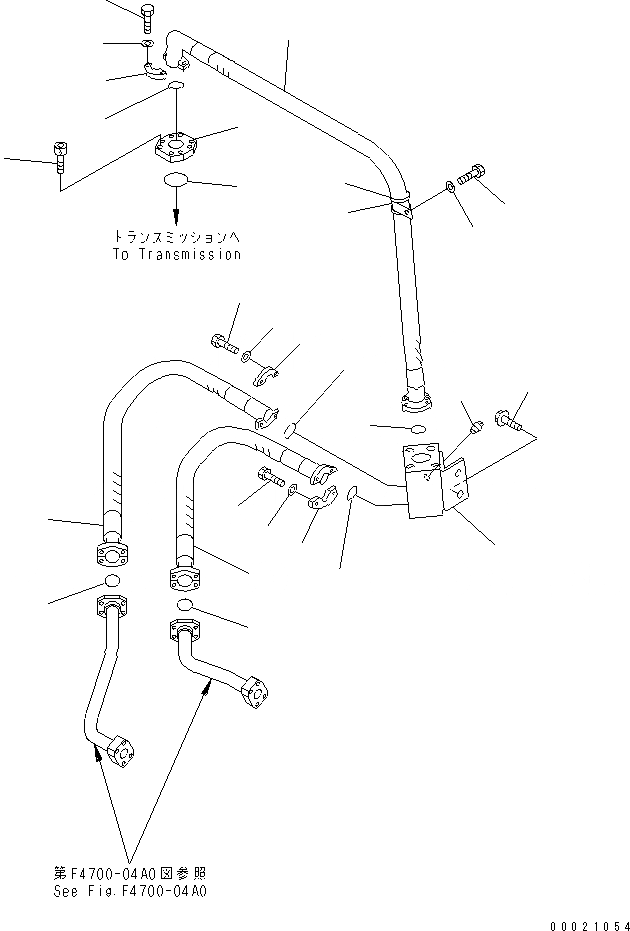 トランスミッションへ
To Transmission

第F4700-04A0図参照
See Fig.F4700-04A0

00021054